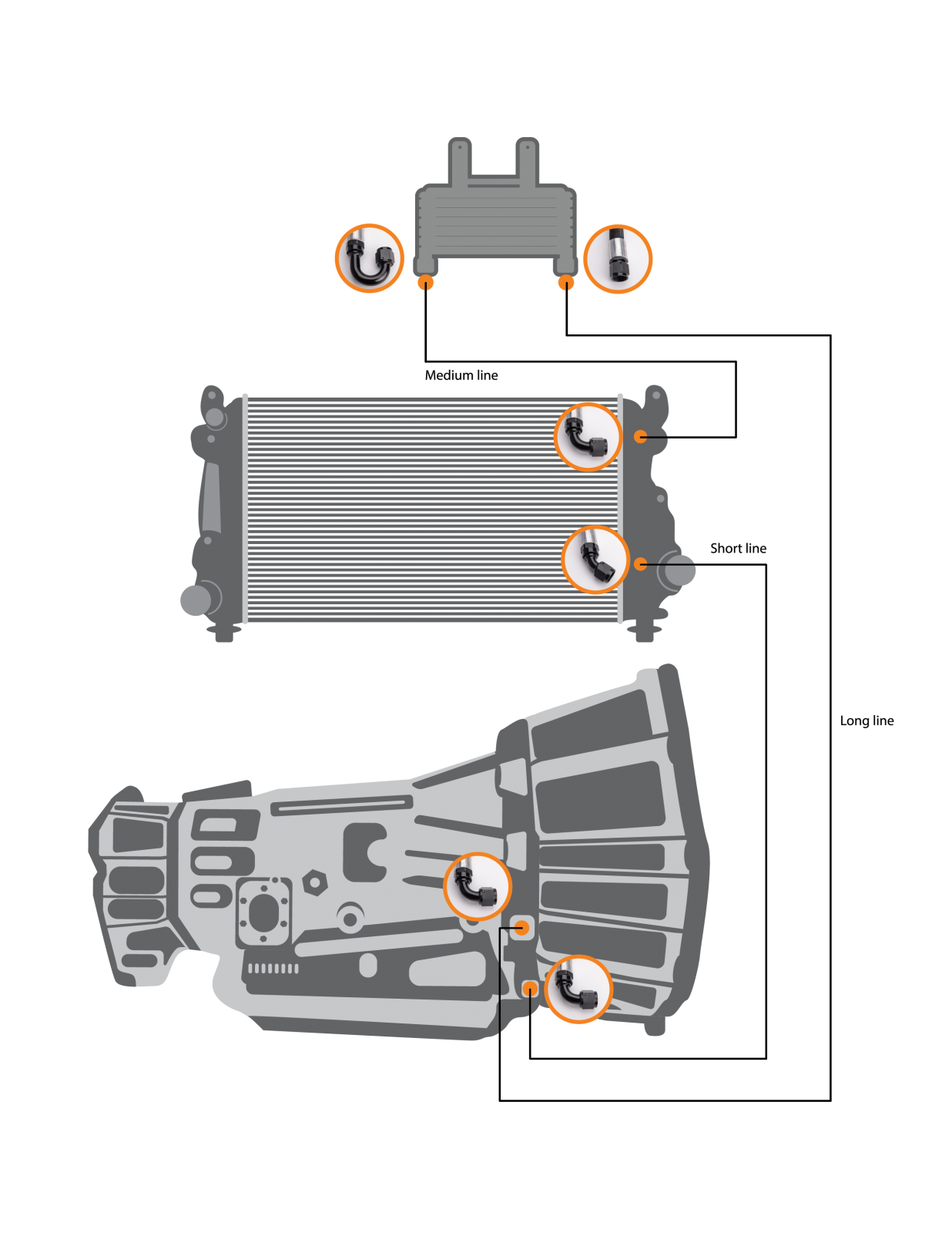 Medium line

Short line

Long line