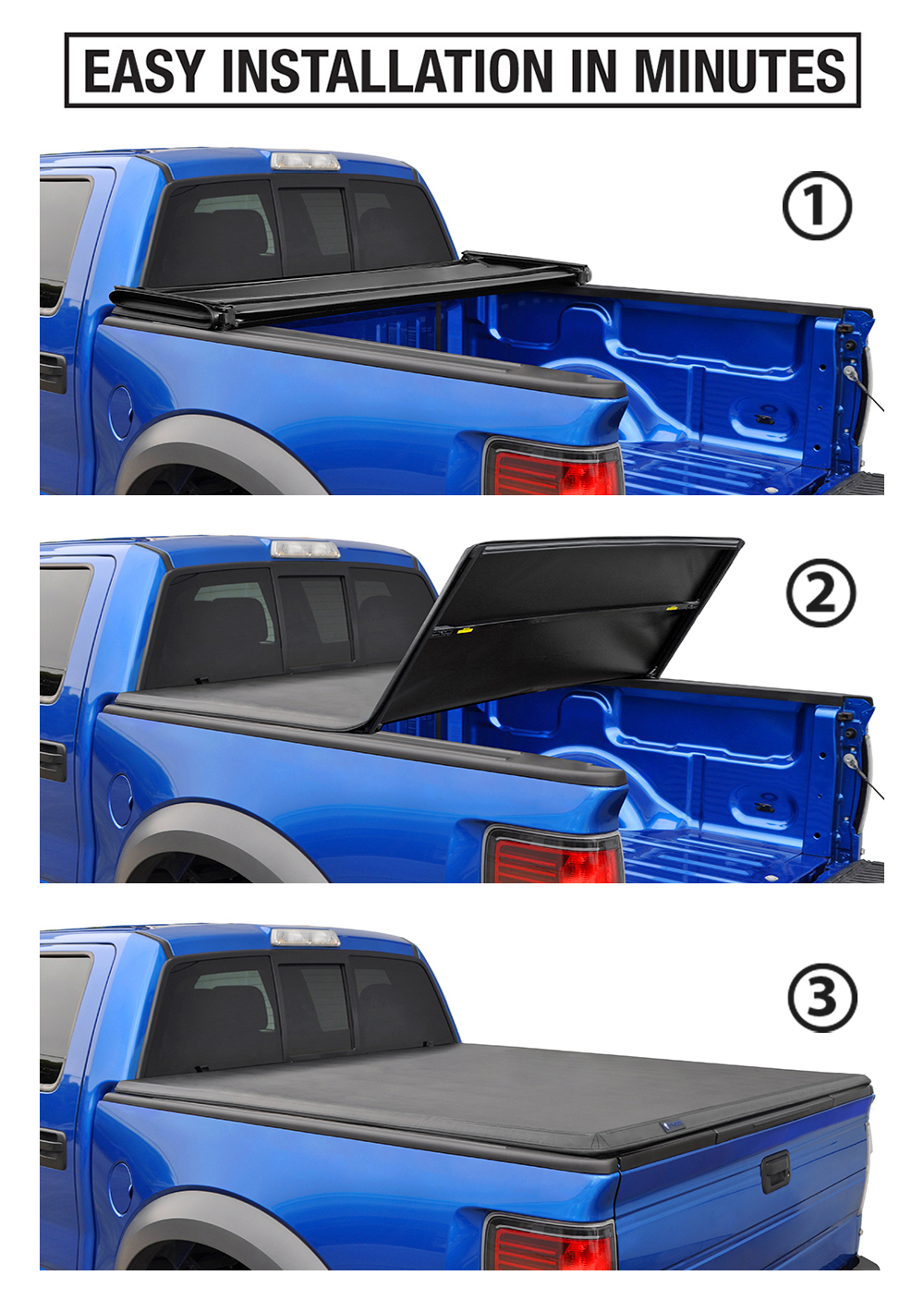 EASY INSTALLATION IN MINUTES

①

②

③