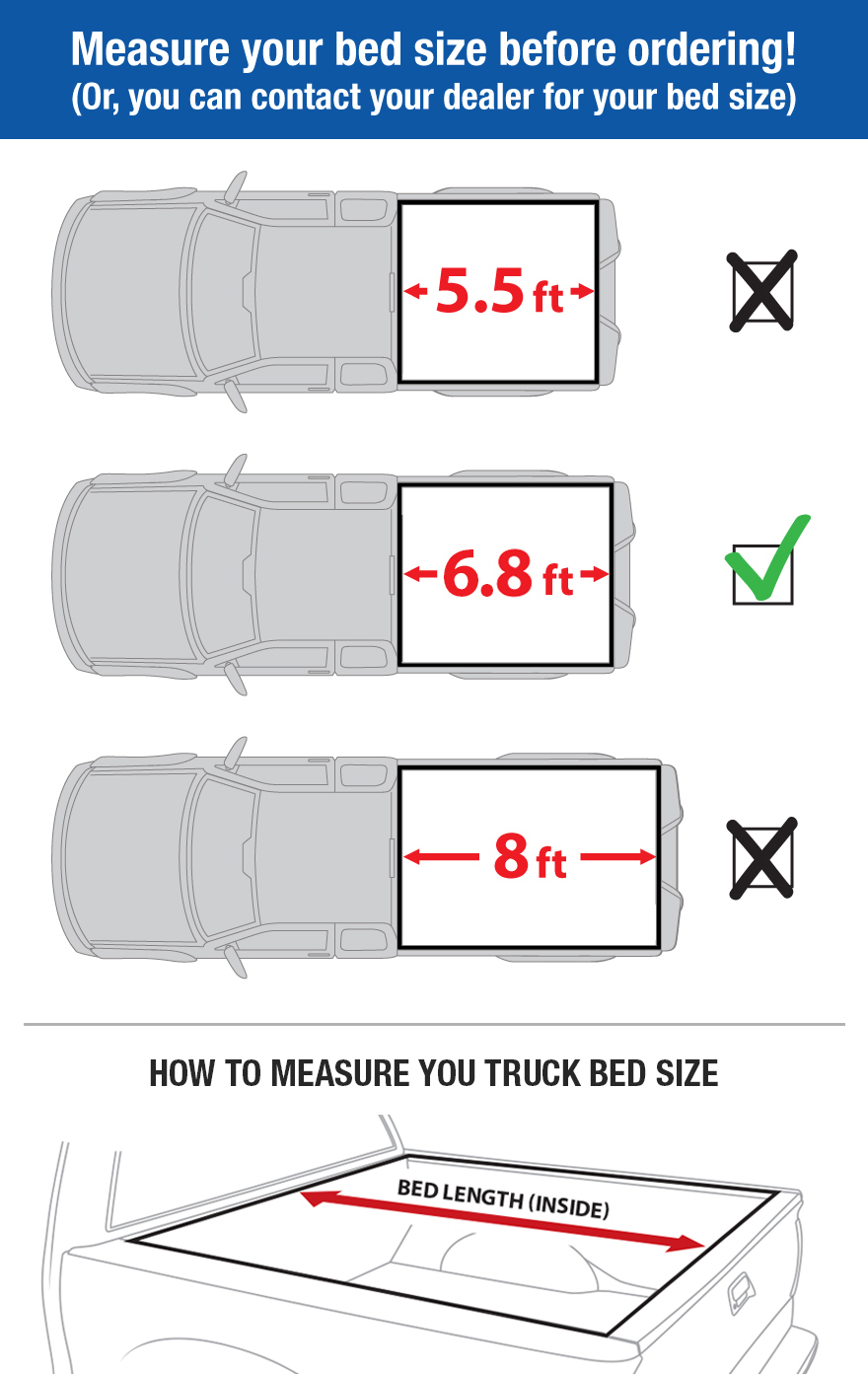 Measure your bed size before ordering!
(Or, you can contact your dealer for your bed size)

5.5 ft

6.8 ft

8 ft

HOW TO MEASURE YOU TRUCK BED SIZE

BED LENGTH (INSIDE)