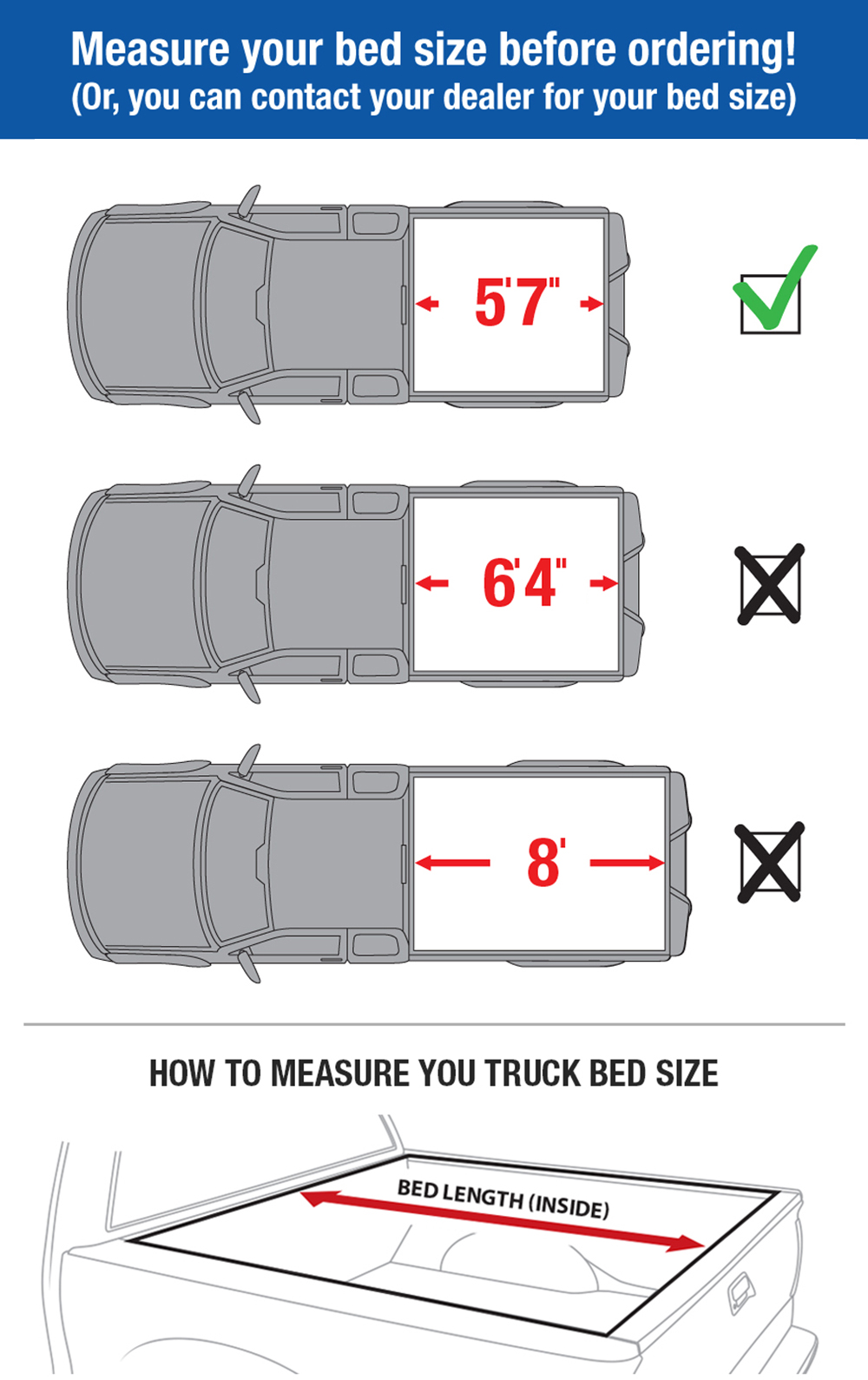 Measure your bed size before ordering!
(Or, you can contact your dealer for your bed size)

5'7"

6'4"

8'

HOW TO MEASURE YOU TRUCK BED SIZE

BED LENGTH (INSIDE)